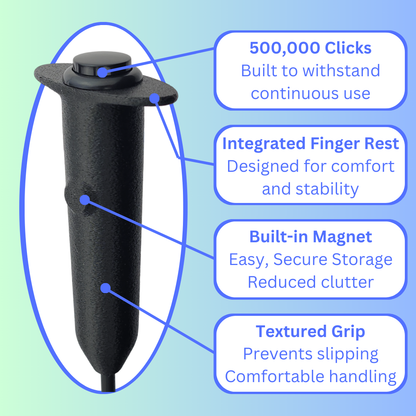 500,000 Clicks
Built to withstand continuous use

Integrated Finger Rest
Designed for comfort and stability

Built-in Magnet
Easy, Secure Storage
Reduced clutter

Textured Grip
Prevents slipping
Comfortable handling